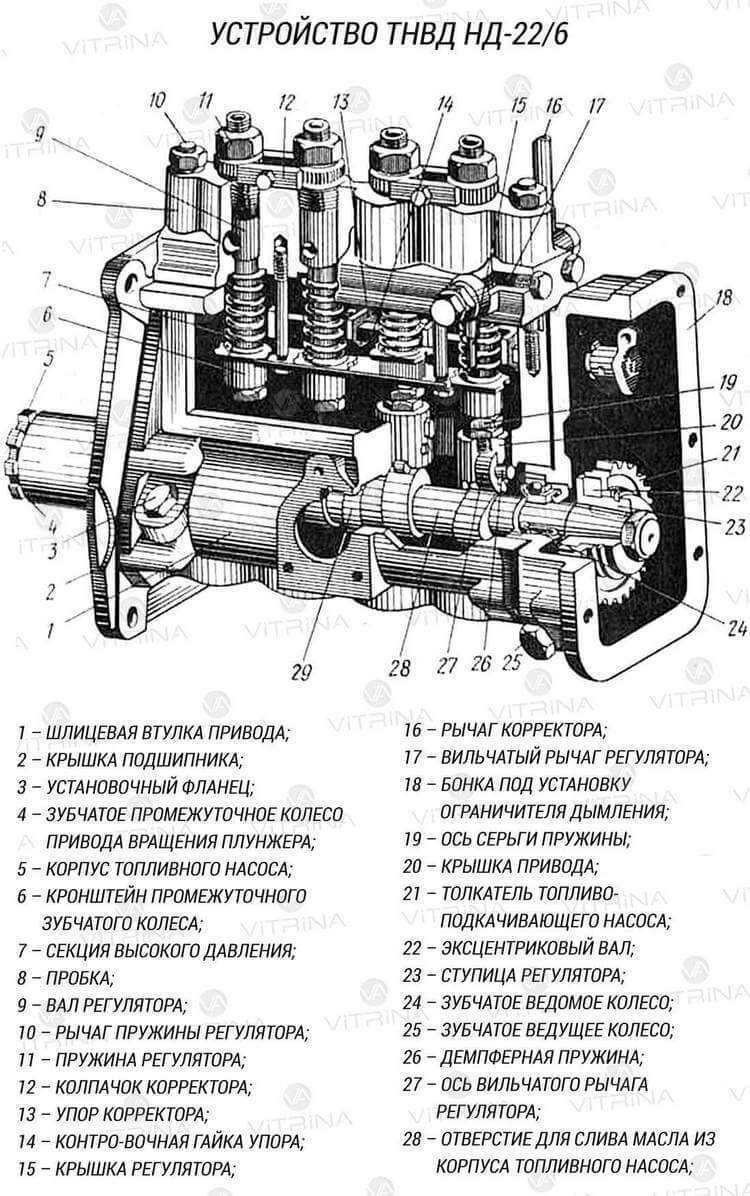 УСТРОЙСТВО ТНВД НД-22/6

10 11 12 13 14 15 16 17
9
8
7
6
5
4
3
2
1
18
19
20
21
22
23
24
29 28 27 26 25

1 – ШЛИЦЕВАЯ ВТУЛКА ПРИВОДА;
2 – КРЫШКА ПОДШИПНИКА;
3 – УСТАНОВОЧНЫЙ ФЛАНЕЦ;
4 – ЗУБЧАТОЕ ПРОМЕЖУТОЧНОЕ КОЛЕСО ПРИВОДА ВРАЩЕНИЯ ПЛУНЖЕРА;
5 – КОРПУС ТОПЛИВНОГО НАСОСА;
6 – КРОНШТЕЙН ПРОМЕЖУТОЧНОГО ЗУБЧАТОГО КОЛЕСА;
7 – СЕКЦИЯ ВЫСОКОГО ДАВЛЕНИЯ;
8 – ПРОБКА;
9 – ВАЛ РЕГУЛЯТОРА;
10 – РЫЧАГ ПРУЖИНЫ РЕГУЛЯТОРА;
11 – ПРУЖИНА РЕГУЛЯТОРА;
12 – КОЛПАЧОК КОРРЕКТОРА;
13 – УПОР КОРРЕКТОРА;
14 – КОНТРО-ВОЧНАЯ ГАЙКА УПОРА;
15 – КРЫШКА РЕГУЛЯТОРА;

16 – РЫЧАГ КОРРЕКТОРА;
17 – ВИЛЬЧАТЫЙ РЫЧАГ РЕГУЛЯТОРА;
18 – БОНКА ПОД УСТАНОВКУ ОГРАНИЧИТЕЛЯ ДЫМЛЕНИЯ;
19 – ОСЬ СЕРЬГИ ПРУЖИНЫ;
20 – КРЫШКА ПРИВОДА;
21 – ТОЛКАТЕЛЬ ТОПЛИВО-ПОДКАЧИВАЮЩЕГО НАСОСА;
22 – ЭКСЦЕНТРИКОВЫЙ ВАЛ;
23 – СТУПИЦА РЕГУЛЯТОРА;
24 – ЗУБЧАТОЕ ВЕДОМОЕ КОЛЕСО;
25 – ЗУБЧАТОЕ ВЕДУЩЕЕ КОЛЕСО;
26 – ДЕМПФЕРНАЯ ПРУЖИНА;
27 – ОСЬ ВИЛЬЧАТОГО РЫЧАГА РЕГУЛЯТОРА;
28 – ОТВЕРСТИЕ ДЛЯ СЛИВА МАСЛА ИЗ КОРПУСА ТОПЛИВНОГО НАСОСА;

VITRINA