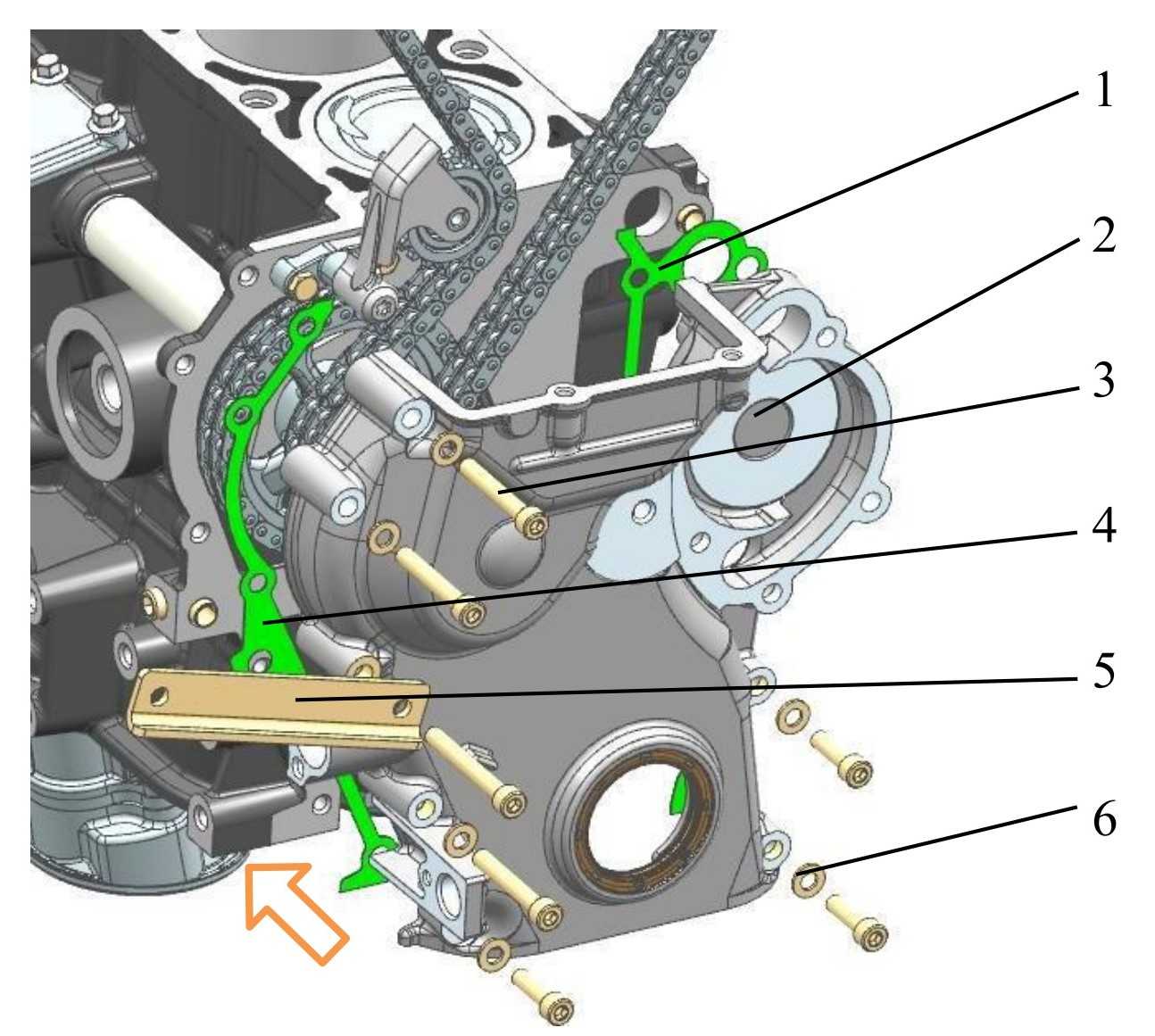 1
2
3
4
5
6