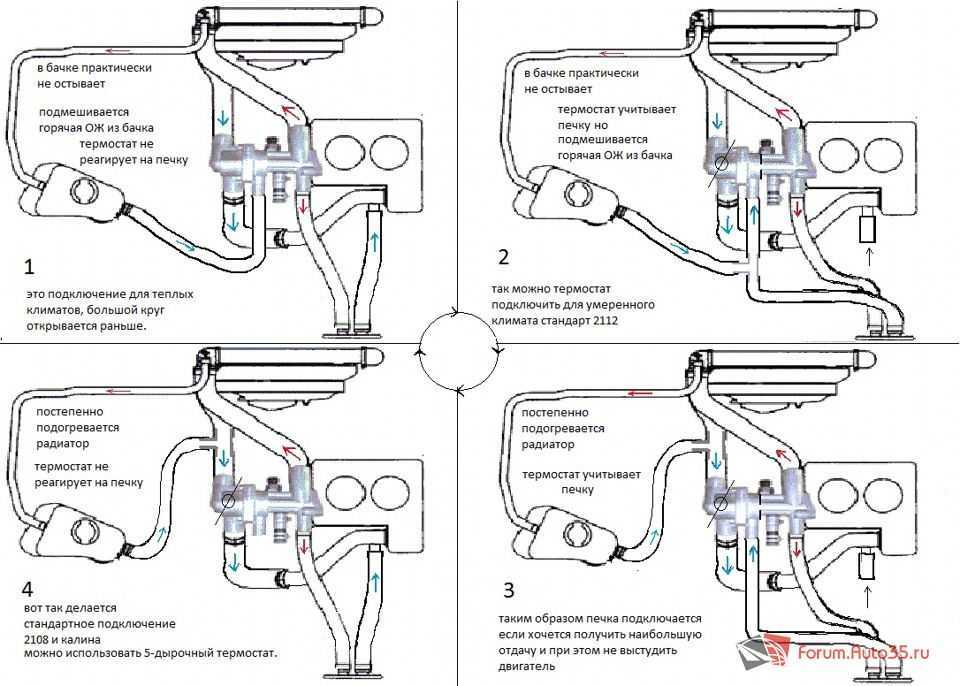 в бачке практически не остывает

подмешивается горячая ОЖ из бачка термостат не реагирует на печку

1

это подключение для теплых климатов, большой круг открывается раньше.

в бачке практически не остывает

термостат учитывает печку но подмешивается горячая ОЖ из бачка

2

так можно термостат подключить для умеренного климата стандарт 2112

постепенно подогревается радиатор

термостат не реагирует на печку

4

вот так делается стандартное подключение 2108 и калина можно использовать 5-дырочный термостат.

постепенно подогревается радиатор

термостат учитывает печку

3

таким образом печка подключается если хочется получить наибольшую отдачу и при этом не выстудить двигатель

Forum.Auto35.ru