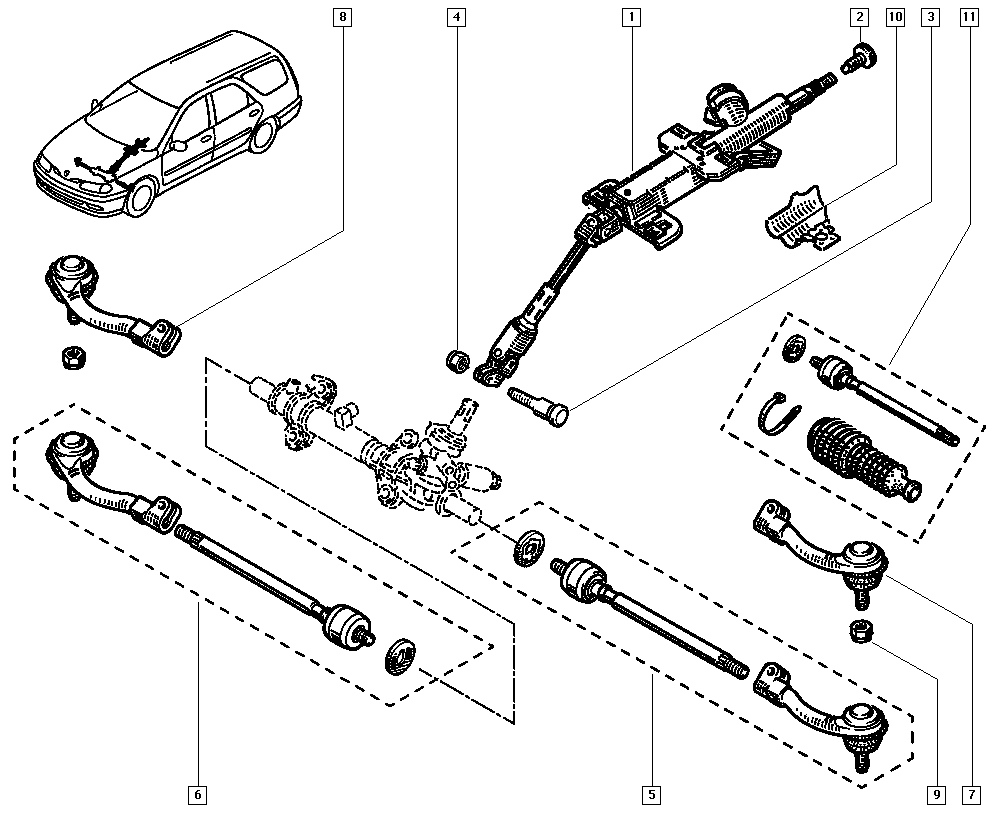 8
4
1
2
10
3
11
6
5
9
7