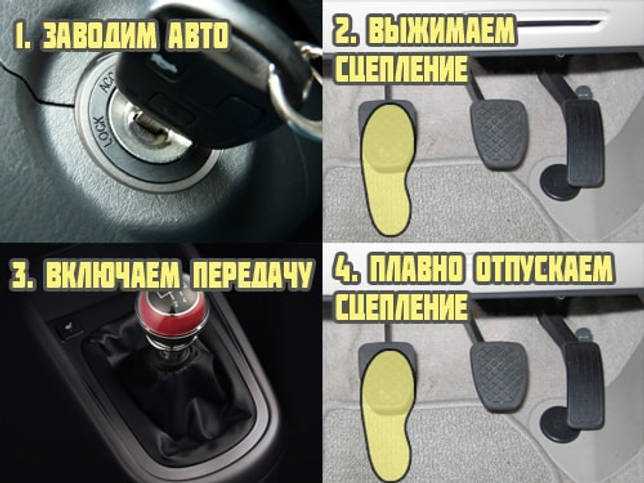 1. ЗАВОДИМ АВТО

LOCK ACC

2. ВЫЖИМАЕМ СЦЕПЛЕНИЕ

3. ВКЛЮЧАЕМ ПЕРЕДАЧУ

4. ПЛАВНО ОТПУСКАЕМ СЦЕПЛЕНИЕ