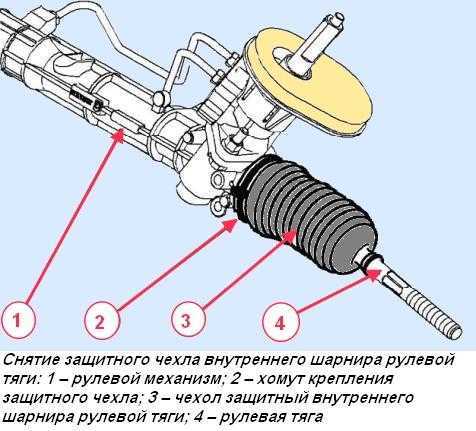 1
2
3
4

Снятие защитного чехла внутреннего шарнира рулевой тяги: 1 – рулевой механизм; 2 – хомут крепления защитного чехла; 3 – чехол защитный внутреннего шарнира рулевой тяги; 4 – рулевая тяга