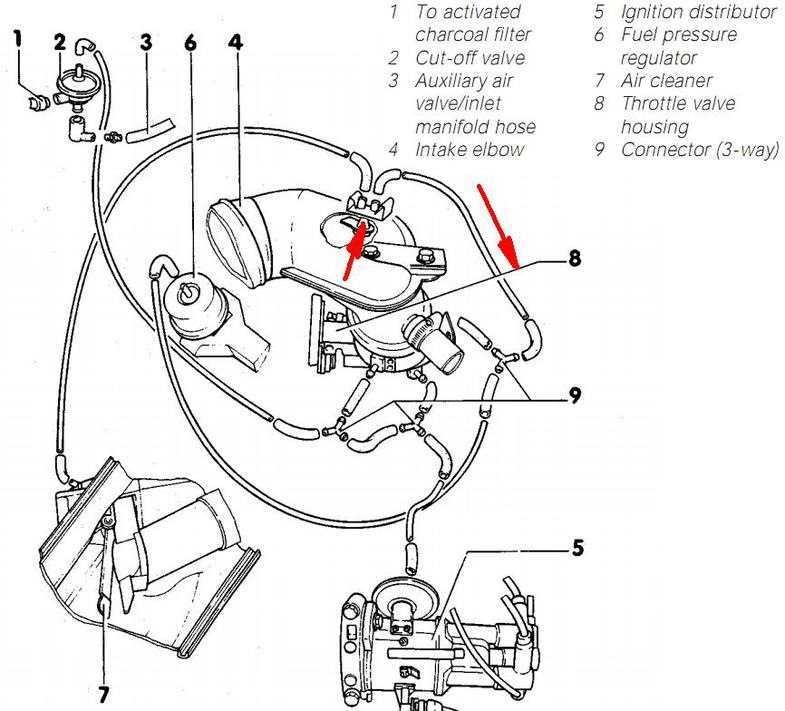 1 To activated charcoal filter
2 Cut-off valve
3 Auxiliary air valve/inlet manifold hose
4 Intake elbow

5 Ignition distributor
6 Fuel pressure regulator
7 Air cleaner
8 Throttle valve housing
9 Connector (3-way)

1
2
3
6
4
8
9
5
7