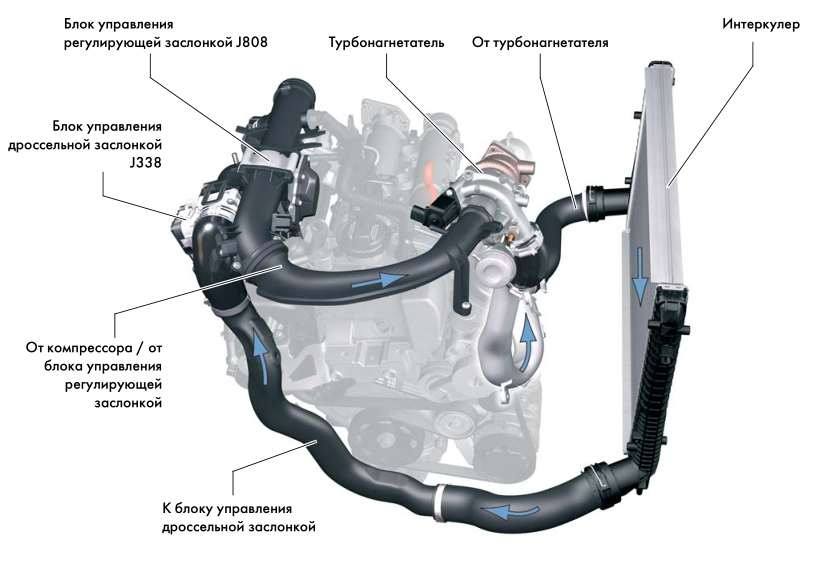 Блок управления регулирующей заслонкой J808

Турбонагнетатель

От турбонагнетателя

Интеркулер

Блок управления дроссельной заслонкой J338

От компрессора / от блока управления регулирующей заслонкой

К блоку управления дроссельной заслонкой