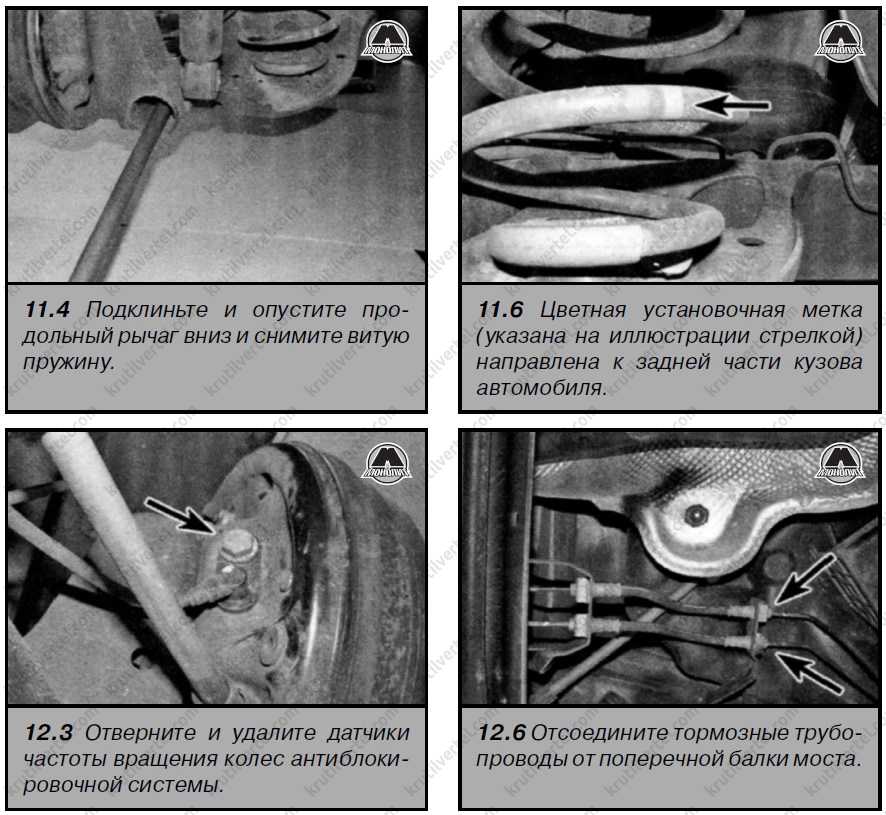 МОНОЛИТ

11.4 Подклиньте и опустите продольный рычаг вниз и снимите витую пружину.

МОНОЛИТ

11.6 Цветная установочная метка (указана на иллюстрации стрелкой) направлена к задней части кузова автомобиля.

МОНОЛИТ

12.3 Отверните и удалите датчики частоты вращения колес антиблокировочной системы.

МОНОЛИТ

12.6 Отсоедините тормозные трубопроводы от поперечной балки моста.

krutilvertel.com