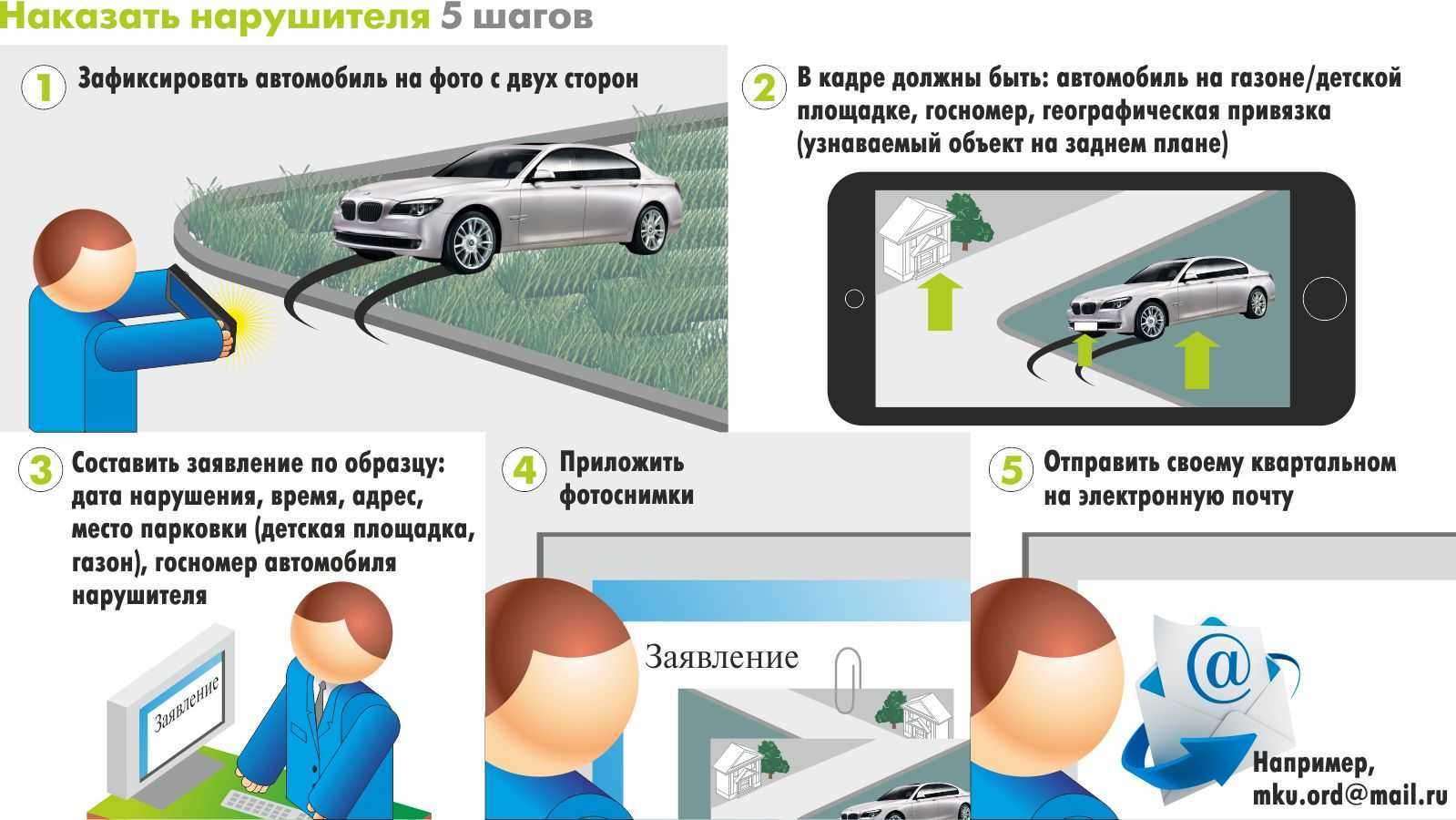 Наказать нарушителя 5 шагов

1 Зафиксировать автомобиль на фото с двух сторон

2 В кадре должны быть: автомобиль на газоне/детской площадке, госномер, географическая привязка (узнаваемый объект на заднем плане)

3 Составить заявление по образцу: дата нарушения, время, адрес, место парковки (детская площадка, газон), госномер автомобиля нарушителя

Заявление

4 Приложить фотоснимки

Заявление

5 Отправить своему квартальном на электронную почту

@

Например, mku.ord@mail.ru