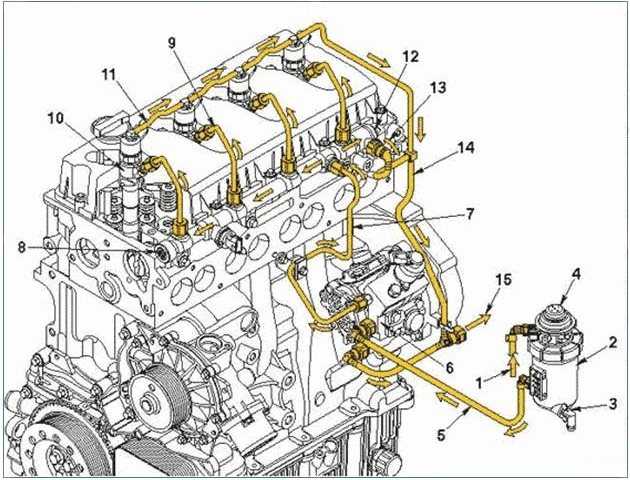 9
12
11
13
10
14
7
8
15
4
2
6
1
3
5