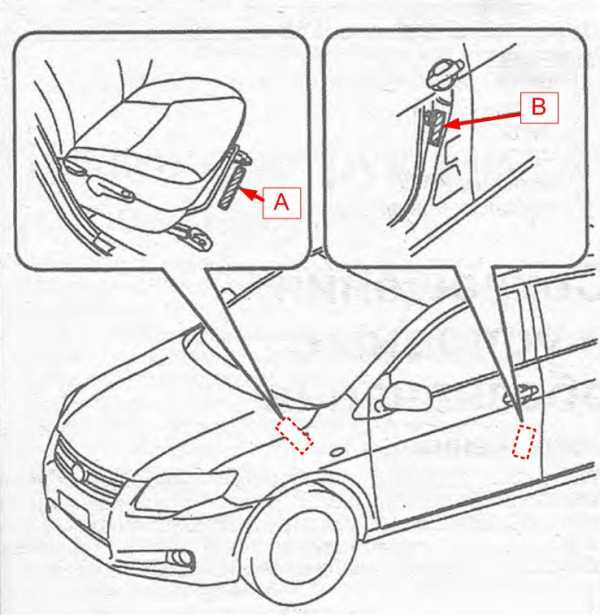 A

B