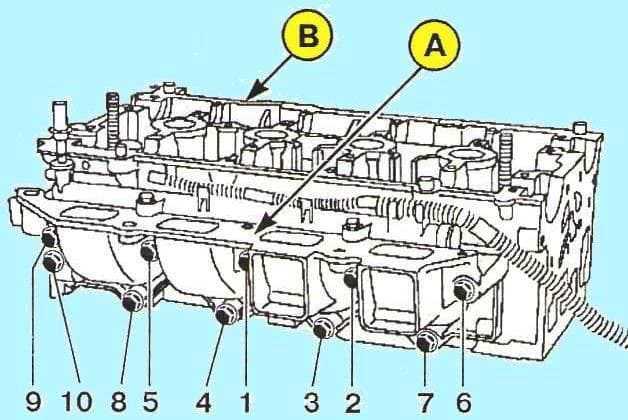 B
A
9 10 8 5 4 1 3 2 7 6