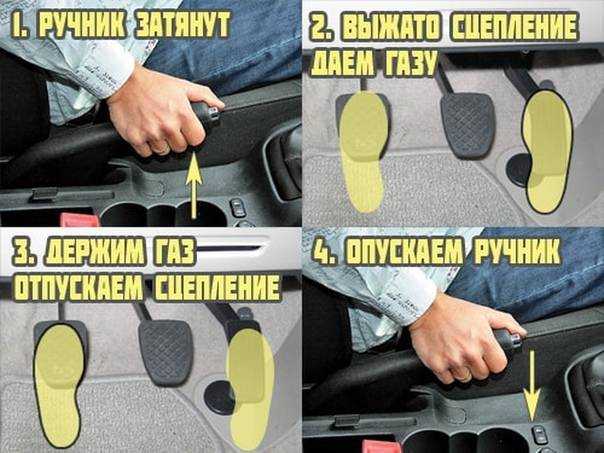 1. РУЧНИК ЗАТЯНУТ

2. ВЫЖАТО СЦЕПЛЕНИЕ ДАЕМ ГАЗУ

3. ДЕРЖИМ ГАЗ ОТПУСКАЕМ СЦЕПЛЕНИЕ

4. ОПУСКАЕМ РУЧНИК