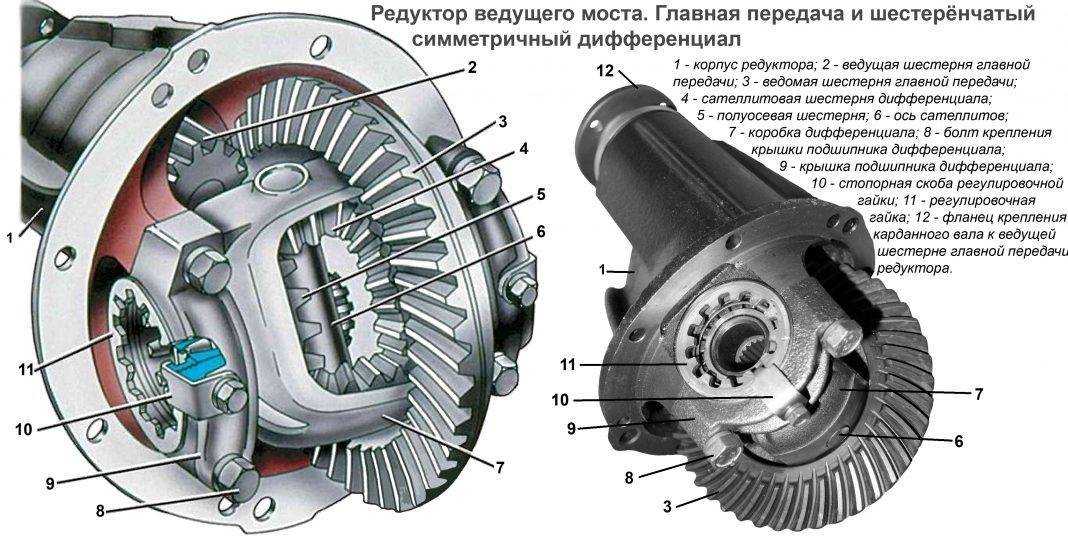 Редуктор ведущего моста. Главная передача и шестерёнчатый симметричный дифференциал

1 - корпус редуктора; 2 - ведущая шестерня главной передачи; 3 - ведомая шестерня главной передачи; 4 - сателлитовая шестерня дифференциала; 5 - полуосевая шестерня; 6 - ось сателлитов; 7 - коробка дифференциала; 8 - болт крепления крышки подшипника дифференциала; 9 - крышка подшипника дифференциала; 10 - стопорная скоба регулировочной гайки; 11 - регулировочная гайка; 12 - фланец крепления карданного вала к ведущей шестерне главной передачи редуктора.

2
3
4
5
6
1
11
10
9
8
7

12
1
11
10
9
8
3
7
6