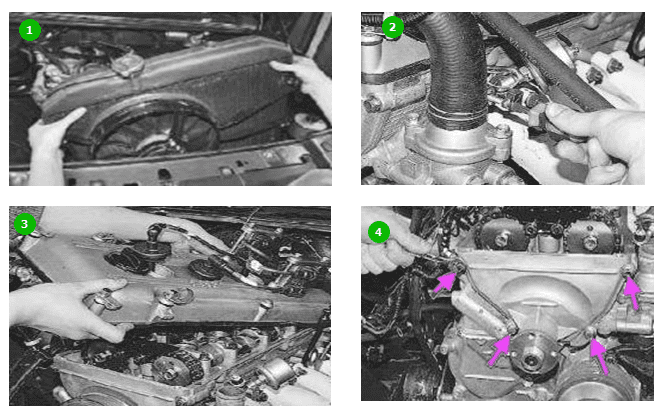 1

2

3

4