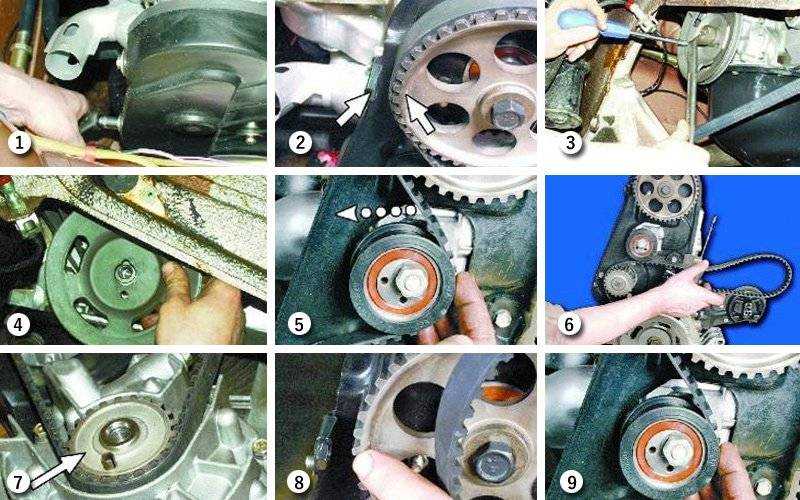 1
2
3
4
5
6
7
8
9