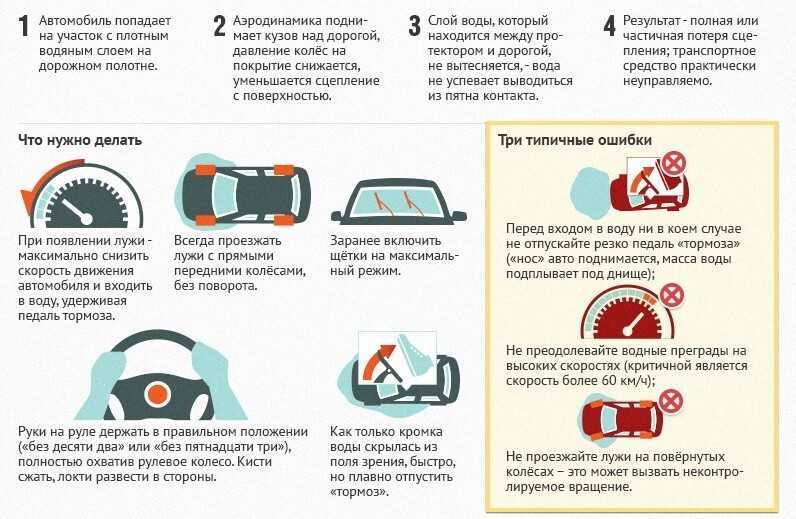 1 Автомобиль попадает на участок с плотным водяным слоем на дорожном полотне.

2 Аэродинамика поднимает кузов над дорогой, давление колёс на покрытие снижается, уменьшается сцепление с поверхностью.

3 Слой воды, который находится между протектором и дорогой, не вытесняется, - вода не успевает выводиться из пятна контакта.

4 Результат - полная или частичная потеря сцепления; транспортное средство практически неуправляемо.

Что нужно делать

При появлении лужи - максимально снизить скорость движения автомобиля и входить в воду, удерживая педаль тормоза.

Всегда проезжать лужи с прямыми передними колёсами, без поворота.

Заранее включить щётки на максимальный режим.

Руки на руле держать в правильном положении («без десяти два» или «без пятнадцати три»), полностью охватив рулевое колесо. Кисти сжать, локти развести в стороны.

Как только кромка воды скрылась из поля зрения, быстро, но плавно отпустить «тормоз».

Три типичные ошибки

Перед входом в воду ни в коем случае не отпускайте резко педаль «тормоза» («нос» авто поднимается, масса воды подплывает под днище);

Не преодолевайте водные преграды на высоких скоростях (критичной является скорость более 60 км/ч);

Не проезжайте лужи на повёрнутых колёсах – это может вызвать неконтролируемое вращение.