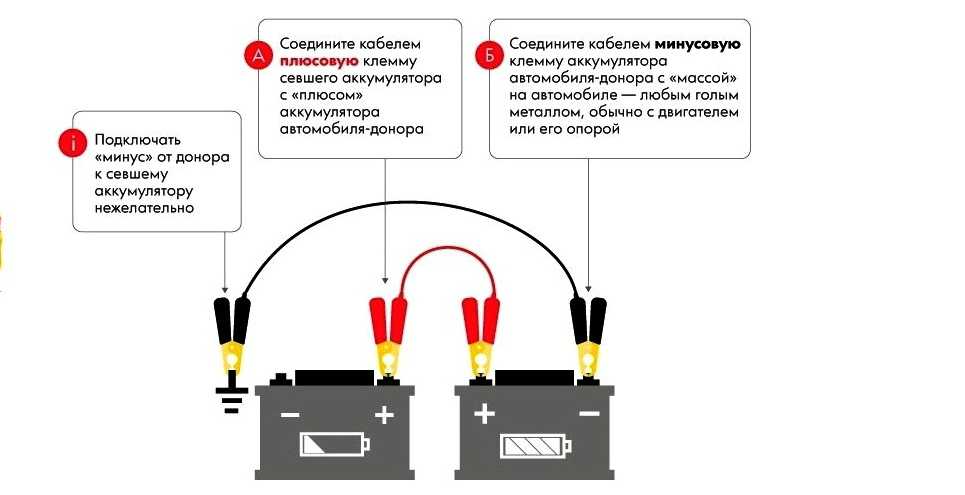 i
Подключать «минус» от донора к севшему аккумулятору нежелательно

А
Соедините кабелем плюсовую клемму севшего аккумулятора с «плюсом» аккумулятора автомобиля-донора

Б
Соедините кабелем минусовую клемму аккумулятора автомобиля-донора с «массой» на автомобиле — любым голым металлом, обычно с двигателем или его опорой

−
+
+
−