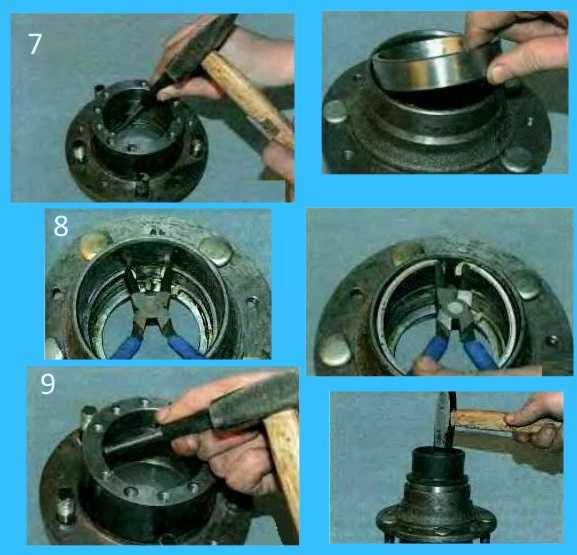 7

8

9