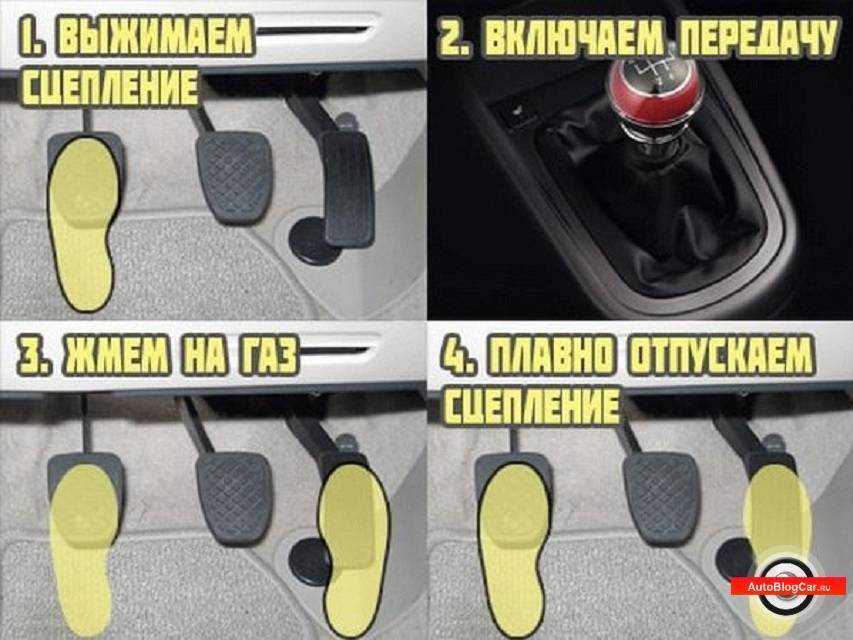 1. ВЫЖИМАЕМ СЦЕПЛЕНИЕ

2. ВКЛЮЧАЕМ ПЕРЕДАЧУ

3. ЖМЕМ НА ГАЗ

4. ПЛАВНО ОТПУСКАЕМ СЦЕПЛЕНИЕ

AutoBlogCar.ru