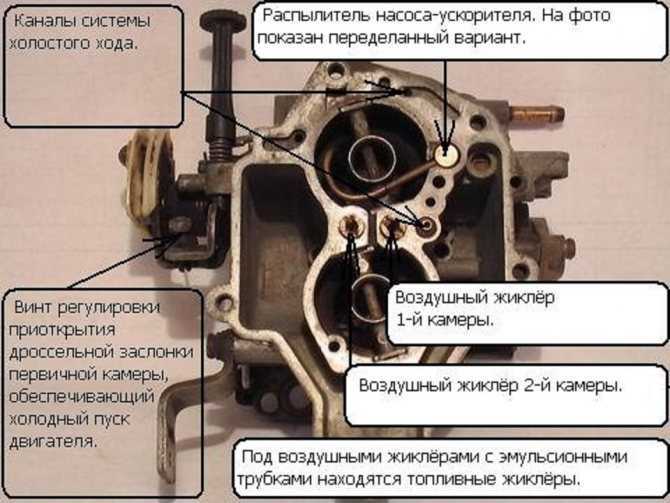 Каналы системы холостого хода.

Распылитель насоса-ускорителя. На фото показан переделанный вариант.

Винт регулировки приоткрытия дроссельной заслонки первичной камеры, обеспечивающий холодный пуск двигателя.

Воздушный жиклёр 1-й камеры.

Воздушный жиклёр 2-й камеры.

Под воздушными жиклёрами с эмульсионными трубками находятся топливные жиклёры.