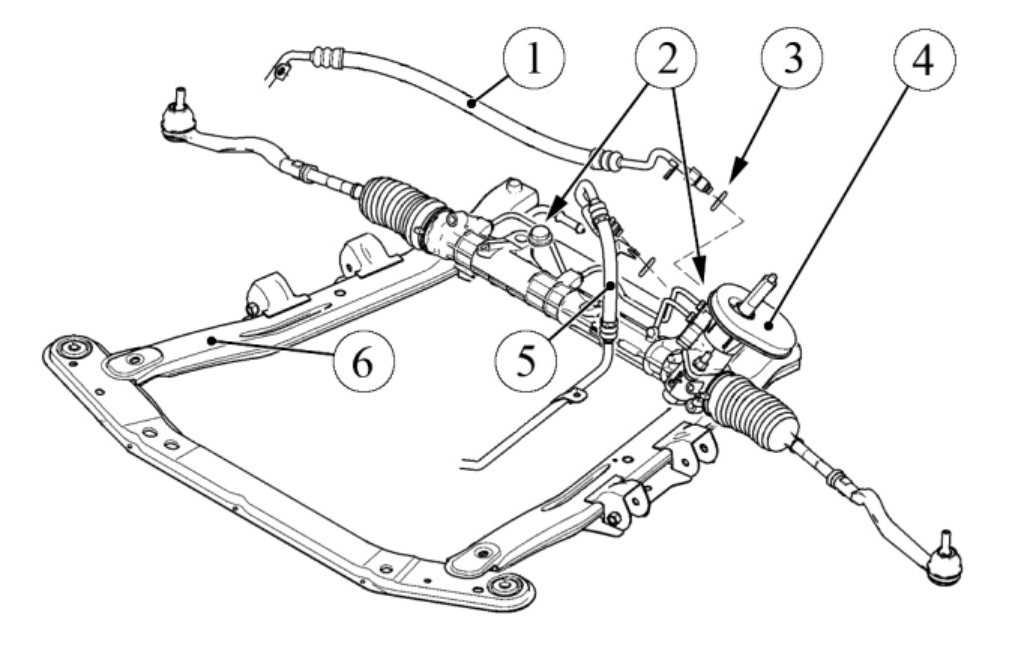 1
2
3
4
5
6